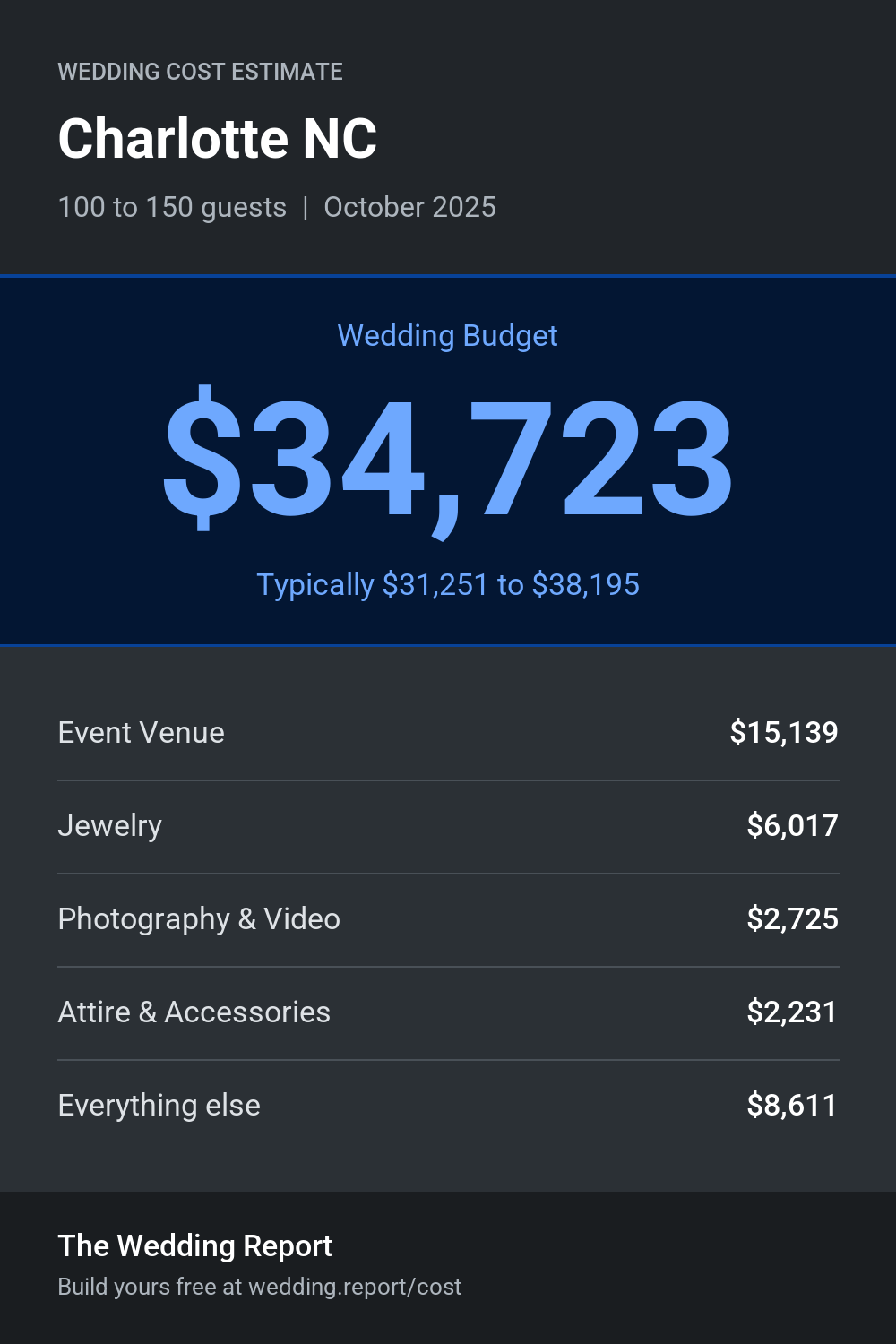 WEDDING COST ESTIMATE

Charlotte NC

100 to 150 guests | October 2025

Wedding Budget

\$34,723

Typically \$31,251 to \$38,195

| Event Venue | \$15,139 |
|---|---|
| Jewelry | \$6,017 |
| Photography & Video | \$2,725 |
| Attire & Accessories | \$2,231 |
| Everything else | \$8,611 |

The Wedding Report

Build yours free at wedding.report/cost