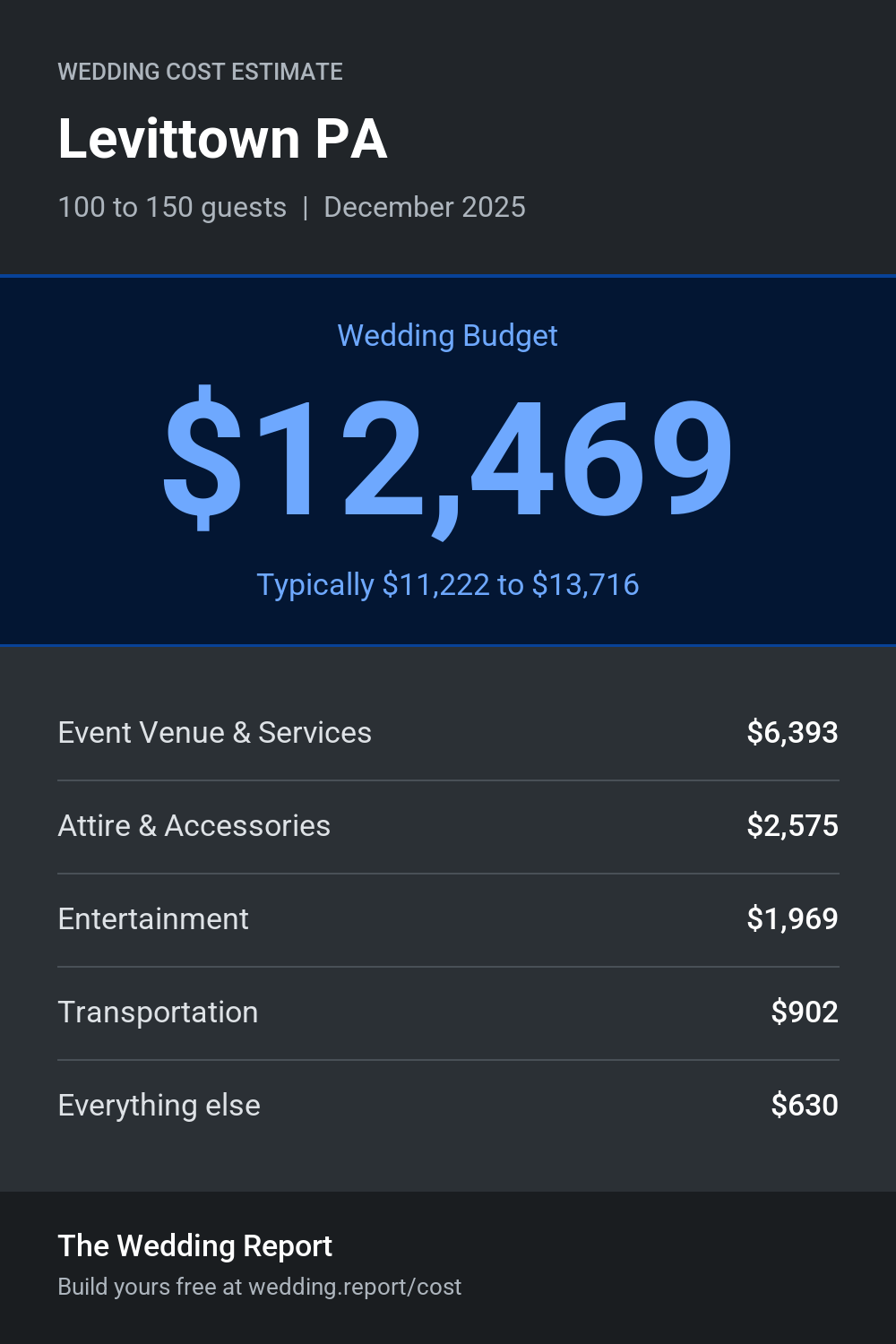 WEDDING COST ESTIMATE

Levittown PA

100 to 150 guests | December 2025

Wedding Budget

\$12,469

Typically \$11,222 to \$13,716

| Event Venue & Services | \$6,393 |
|---|---|
| Attire & Accessories | \$2,575 |
| Entertainment | \$1,969 |
| Transportation | \$902 |
| Everything else | \$630 |

The Wedding Report

Build yours free at wedding.report/cost