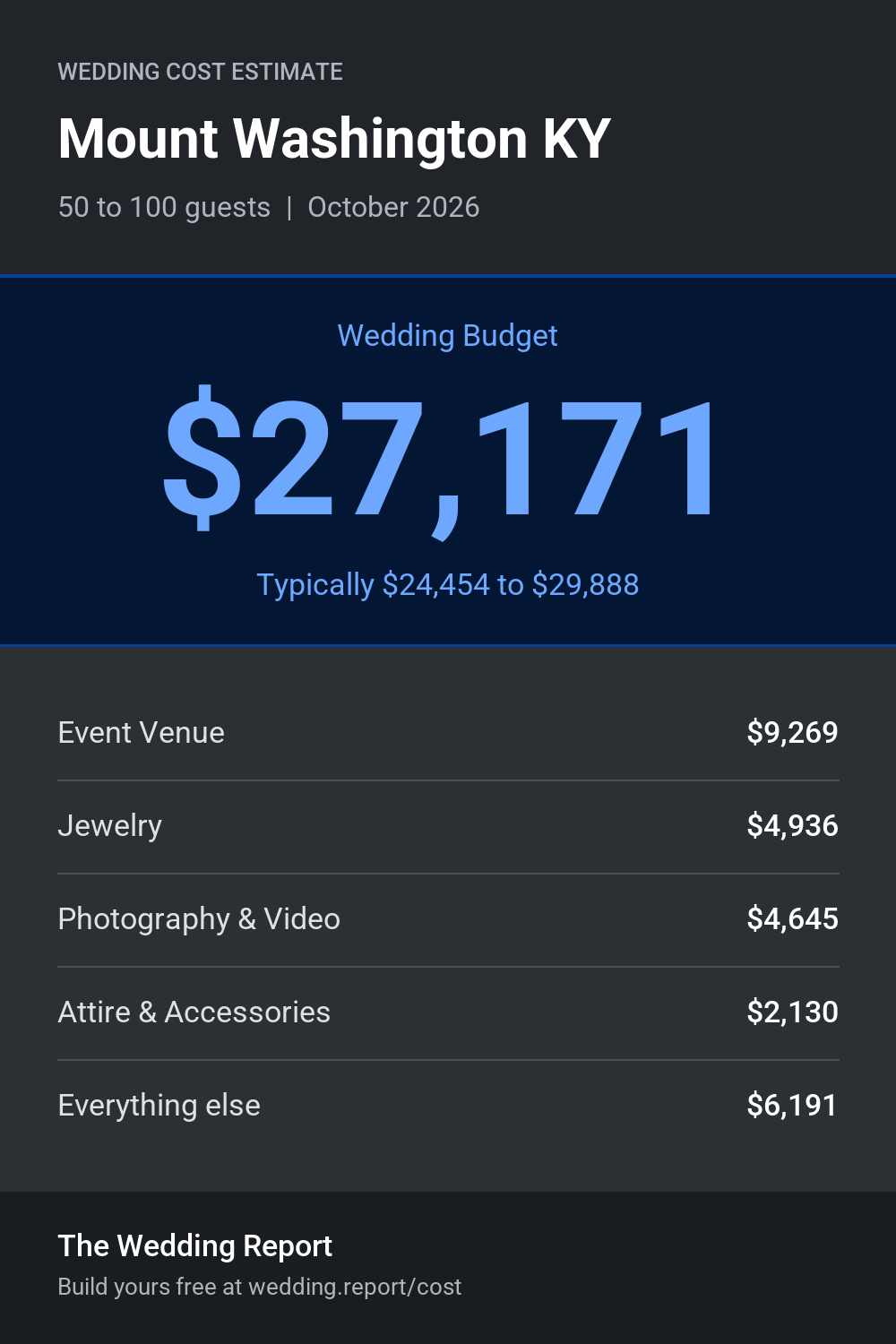 WEDDING COST ESTIMATE

Mount Washington KY

50 to 100 guests | October 2026

Wedding Budget

\$27,171

Typically \$24,454 to \$29,888

| Event Venue | \$9,269 |
|---|---|
| Jewelry | \$4,936 |
| Photography & Video | \$4,645 |
| Attire & Accessories | \$2,130 |
| Everything else | \$6,191 |

The Wedding Report

Build yours free at wedding.report/cost