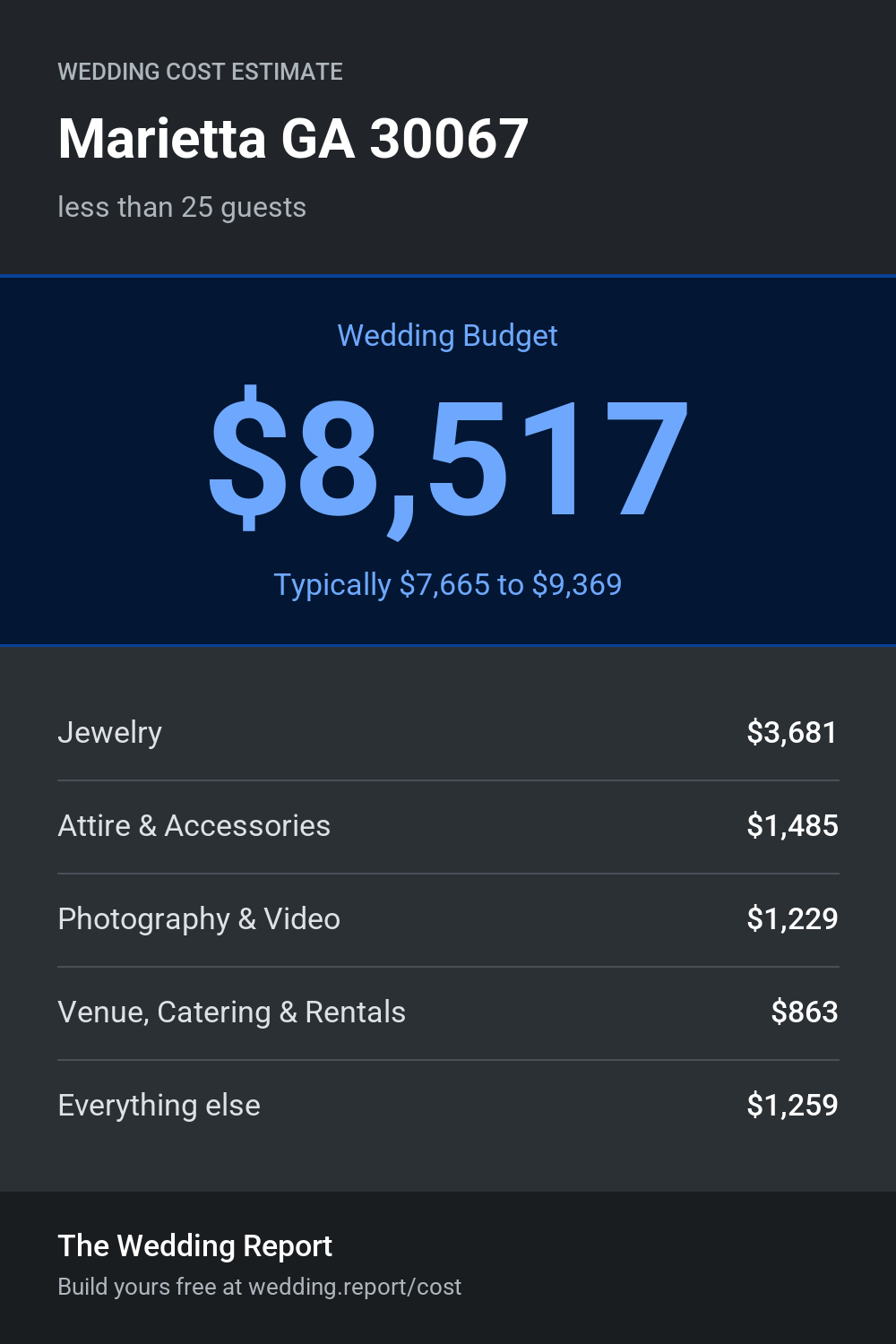 WEDDING COST ESTIMATE

Marietta GA 30067

less than 25 guests

Wedding Budget

\$8,517

Typically \$7,665 to \$9,369

| Jewelry | \$3,681 |
|---|---|
| Attire & Accessories | \$1,485 |
| Photography & Video | \$1,229 |
| Venue, Catering & Rentals | \$863 |
| Everything else | \$1,259 |

The Wedding Report

Build yours free at wedding.report/cost