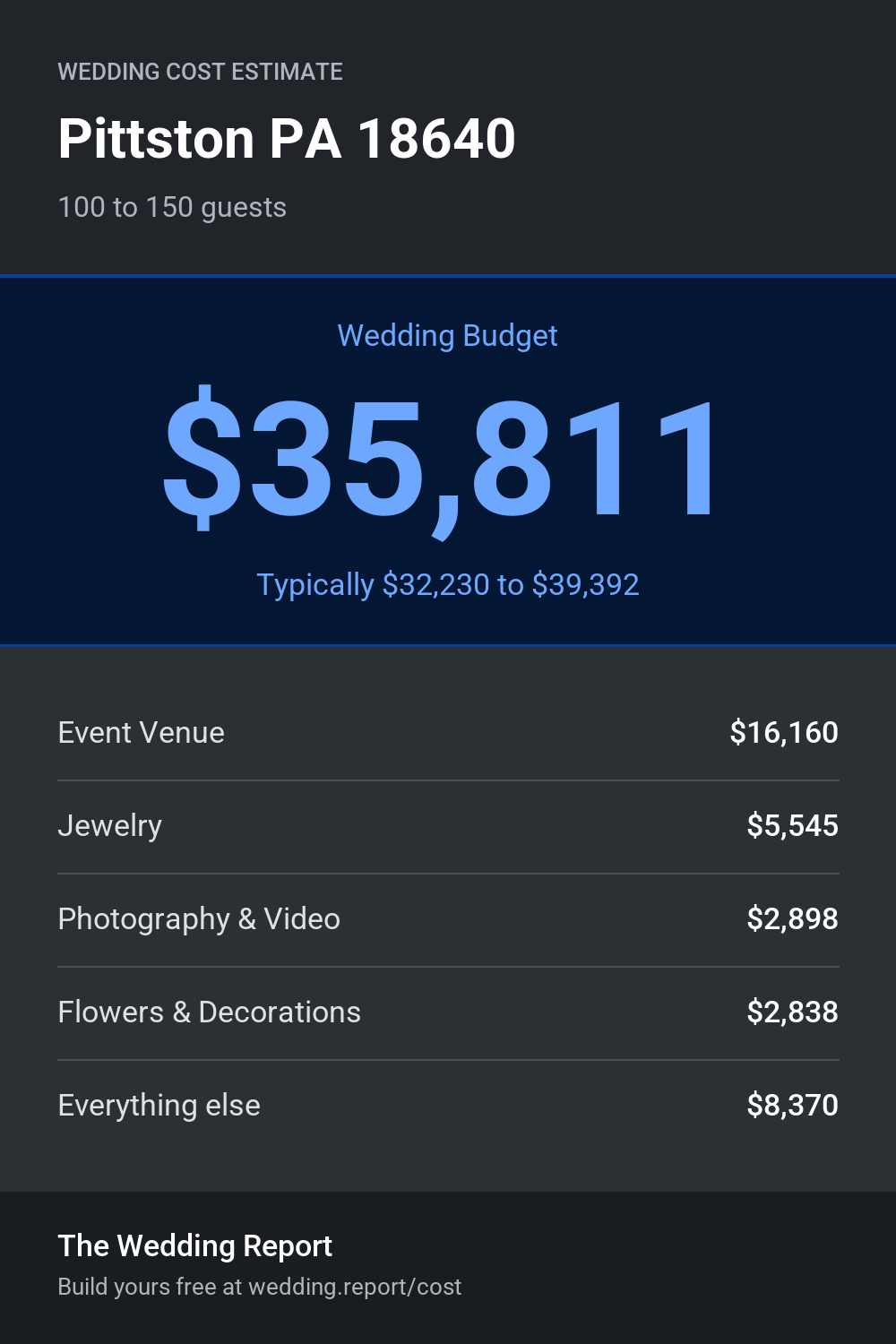 WEDDING COST ESTIMATE

Pittston PA 18640

100 to 150 guests

Wedding Budget

\$35,811

Typically \$32,230 to \$39,392

| Event Venue | \$16,160 |
|---|---|
| Jewelry | \$5,545 |
| Photography & Video | \$2,898 |
| Flowers & Decorations | \$2,838 |
| Everything else | \$8,370 |

The Wedding Report

Build yours free at wedding.report/cost