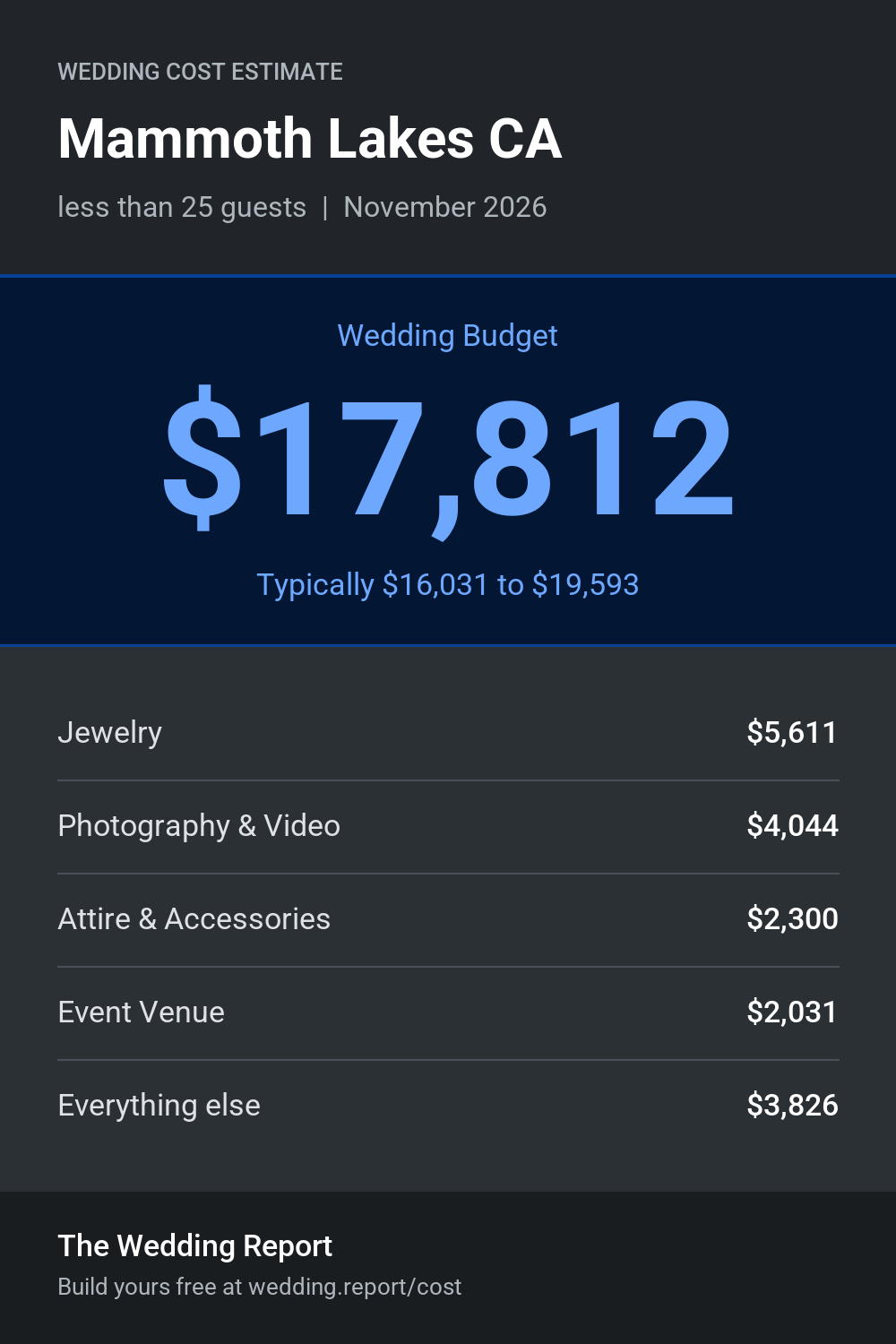 WEDDING COST ESTIMATE

Mammoth Lakes CA

less than 25 guests | November 2026

Wedding Budget

$17,812

Typically $16,031 to $19,593

| | |
|---|---|
| Jewelry | $5,611 |
| Photography & Video | $4,044 |
| Attire & Accessories | $2,300 |
| Event Venue | $2,031 |
| Everything else | $3,826 |

The Wedding Report

Build yours free at wedding.report/cost