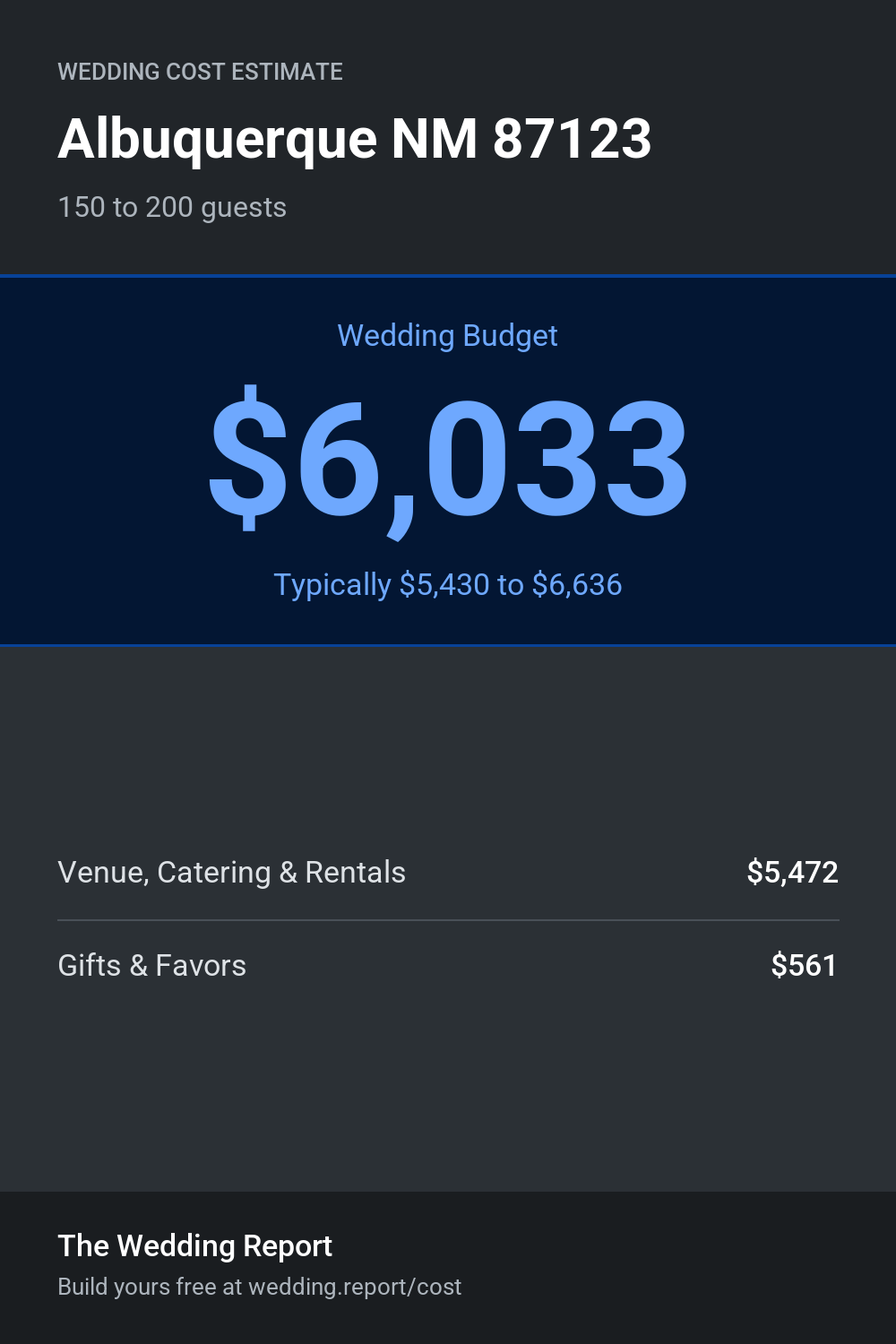 WEDDING COST ESTIMATE

Albuquerque NM 87123

150 to 200 guests

Wedding Budget

$6,033

Typically $5,430 to $6,636

| Venue, Catering & Rentals | $5,472 |
|---|---|
| Gifts & Favors | $561 |

The Wedding Report

Build yours free at wedding.report/cost