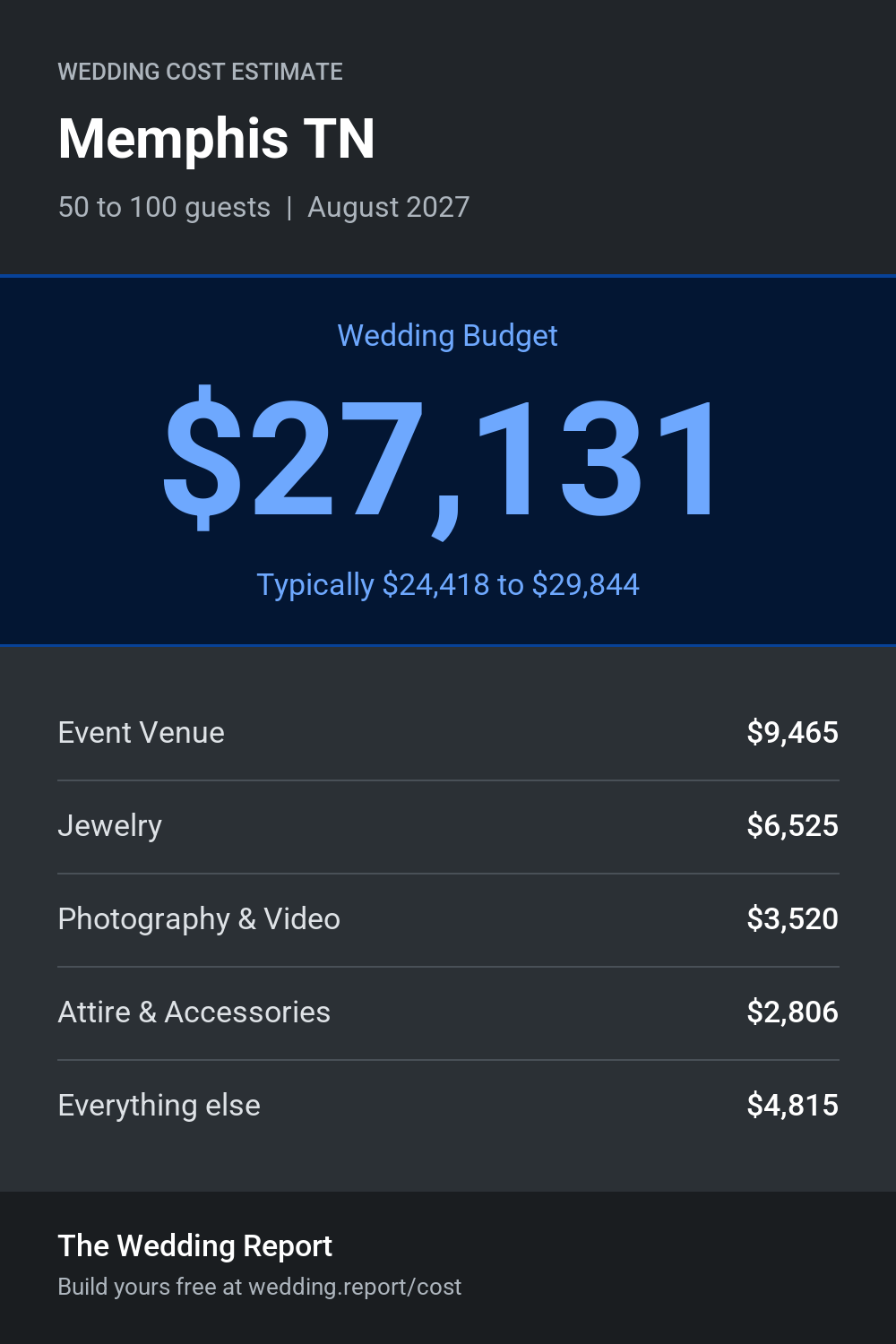 WEDDING COST ESTIMATE

Memphis TN

50 to 100 guests | August 2027

Wedding Budget

\$27,131

Typically \$24,418 to \$29,844

| | |
|---|---|
| Event Venue | \$9,465 |
| Jewelry | \$6,525 |
| Photography & Video | \$3,520 |
| Attire & Accessories | \$2,806 |
| Everything else | \$4,815 |

The Wedding Report

Build yours free at wedding.report/cost