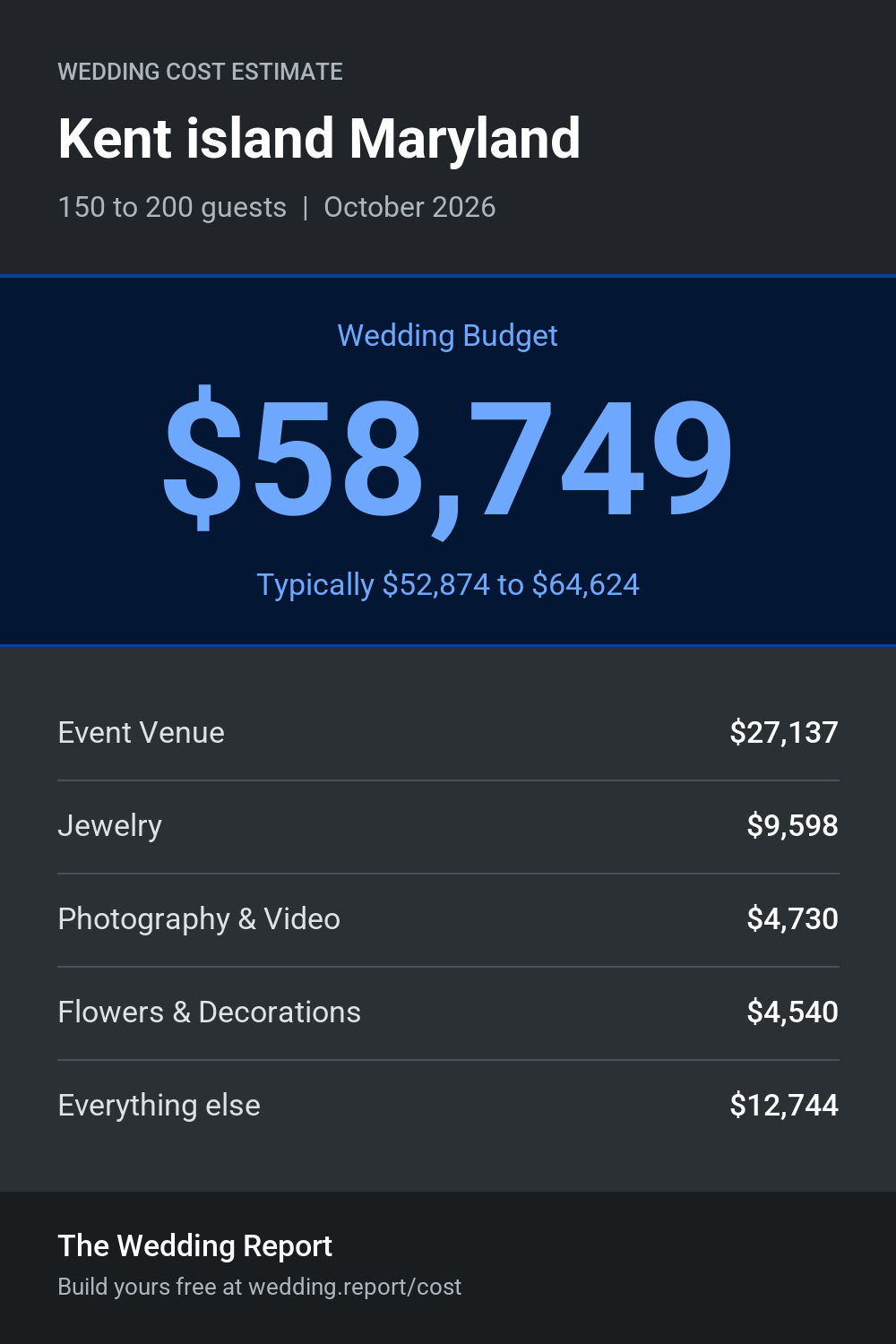 WEDDING COST ESTIMATE

Kent island Maryland

150 to 200 guests | October 2026

Wedding Budget

\$58,749

Typically \$52,874 to \$64,624

| Event Venue | \$27,137 |
|---|---|
| Jewelry | \$9,598 |
| Photography & Video | \$4,730 |
| Flowers & Decorations | \$4,540 |
| Everything else | \$12,744 |

The Wedding Report

Build yours free at wedding.report/cost