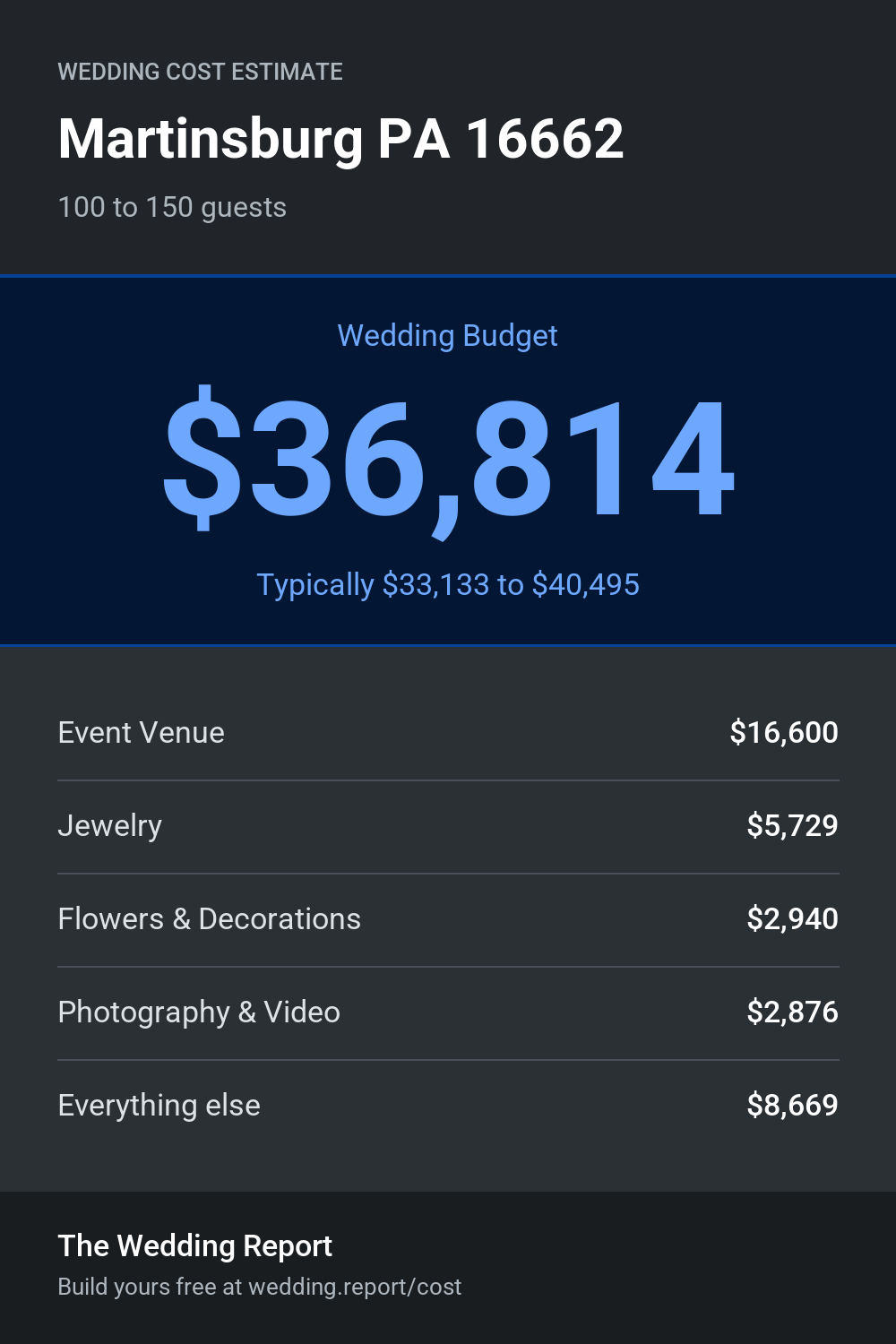 WEDDING COST ESTIMATE

Martinsburg PA 16662

100 to 150 guests

Wedding Budget

$36,814

Typically $33,133 to $40,495

| Event Venue | $16,600 |
|---|---|
| Jewelry | $5,729 |
| Flowers & Decorations | $2,940 |
| Photography & Video | $2,876 |
| Everything else | $8,669 |

The Wedding Report

Build yours free at wedding.report/cost