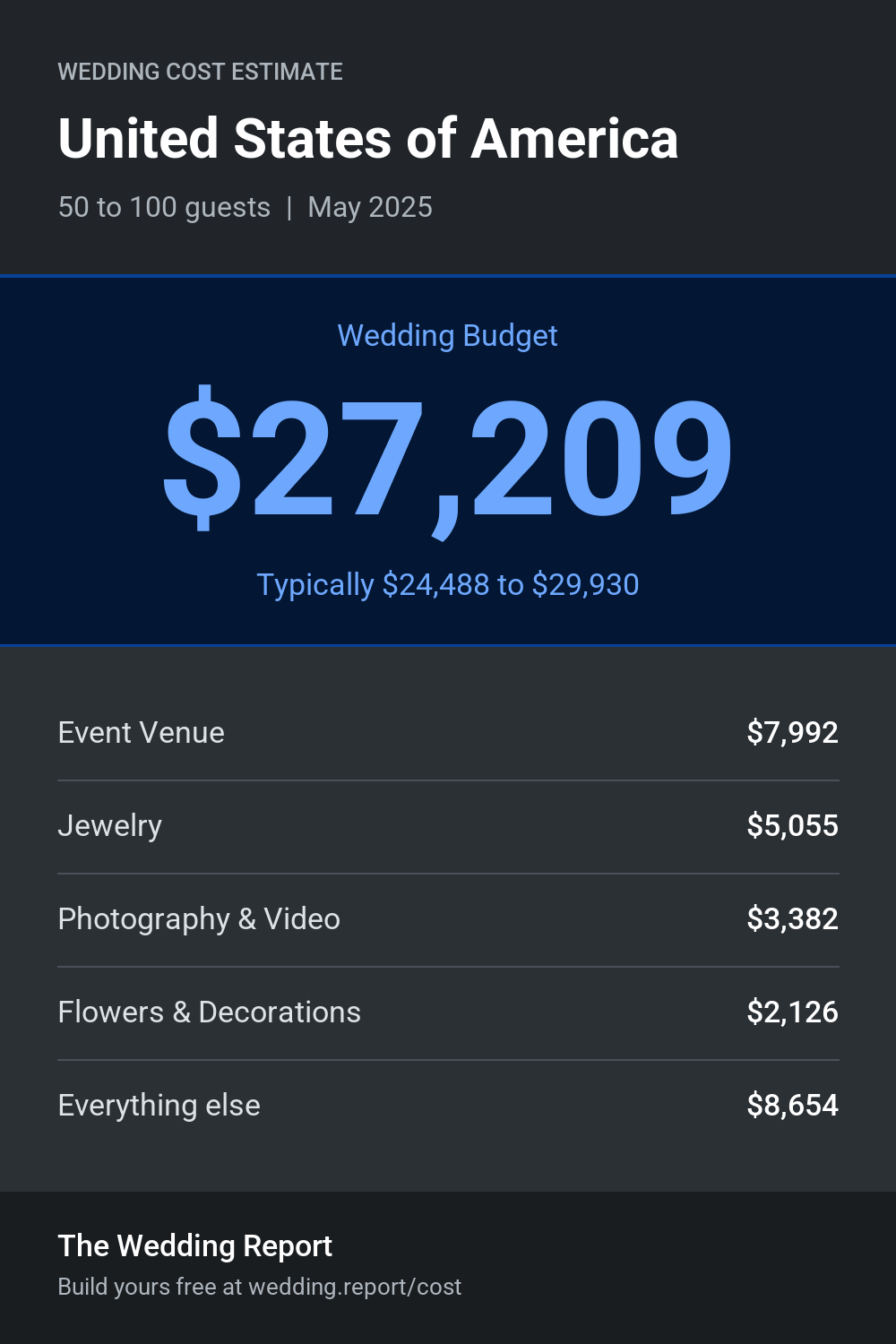 WEDDING COST ESTIMATE

United States of America

50 to 100 guests | May 2025

Wedding Budget

$27,209

Typically $24,488 to $29,930

| | |
|---|---|
| Event Venue | $7,992 |
| Jewelry | $5,055 |
| Photography & Video | $3,382 |
| Flowers & Decorations | $2,126 |
| Everything else | $8,654 |

The Wedding Report

Build yours free at wedding.report/cost