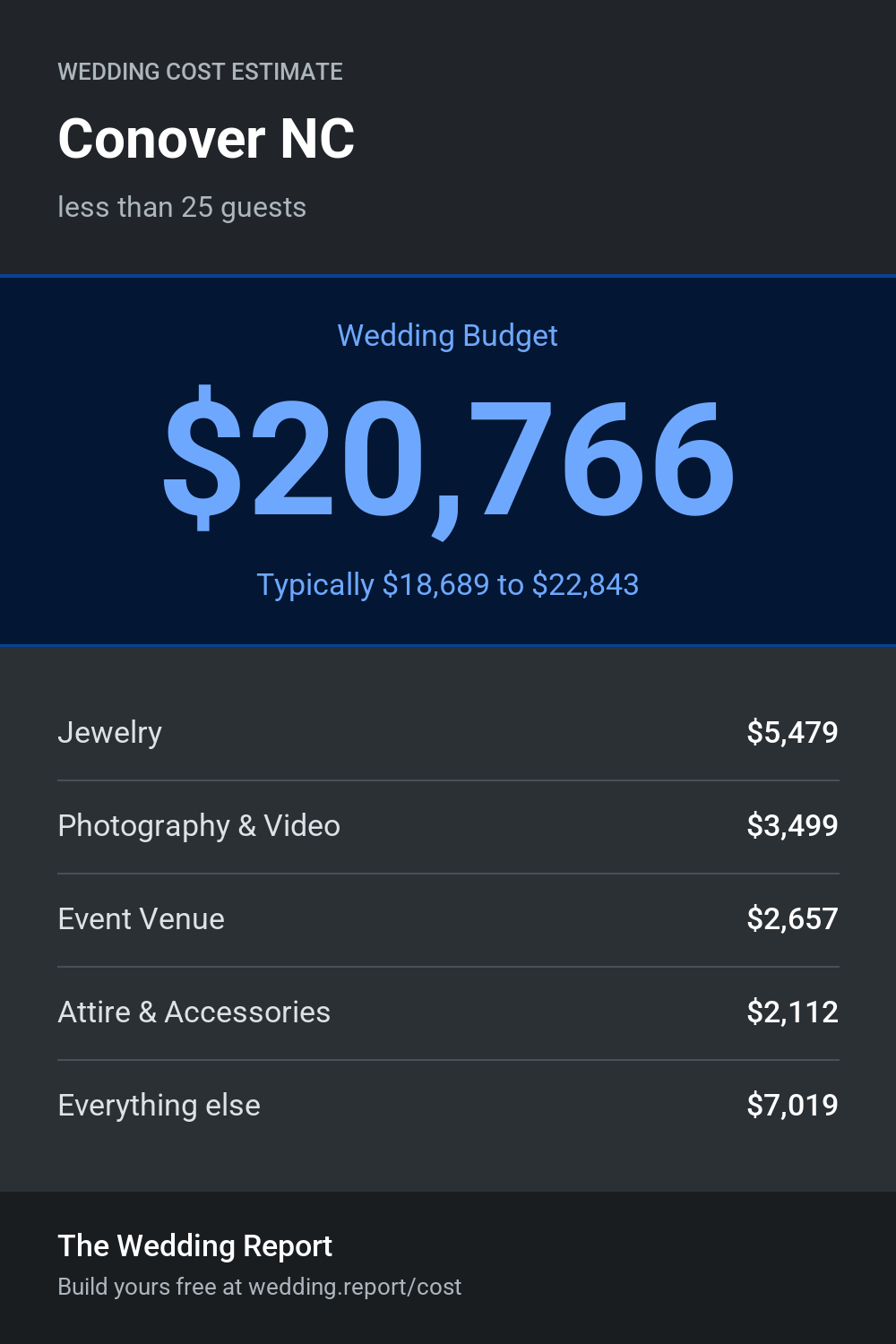 WEDDING COST ESTIMATE

Conover NC

less than 25 guests

Wedding Budget

$20,766

Typically $18,689 to $22,843

| | |
|---|---|
| Jewelry | $5,479 |
| Photography & Video | $3,499 |
| Event Venue | $2,657 |
| Attire & Accessories | $2,112 |
| Everything else | $7,019 |

The Wedding Report

Build yours free at wedding.report/cost