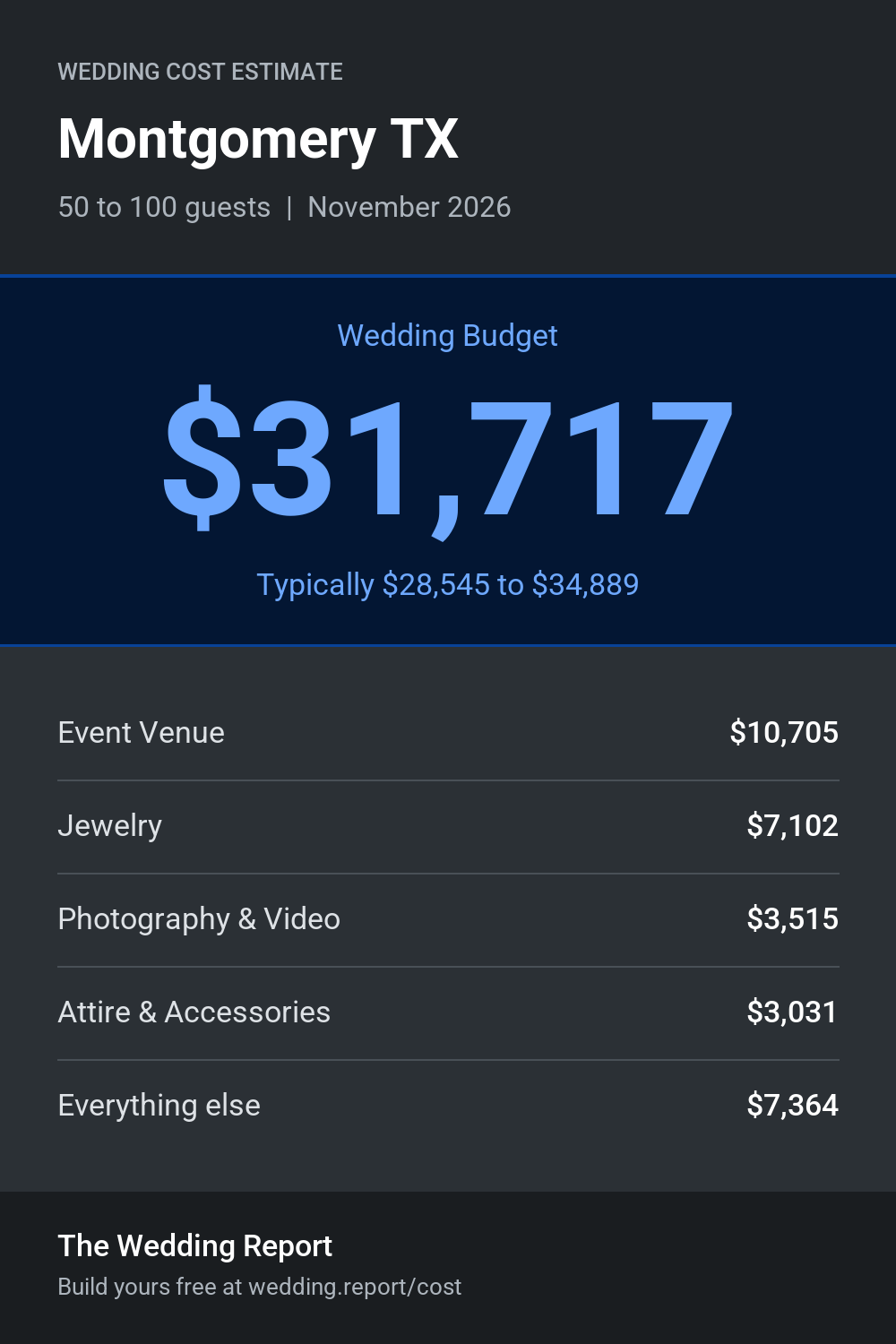 WEDDING COST ESTIMATE

Montgomery TX

50 to 100 guests | November 2026

Wedding Budget

\$31,717

Typically \$28,545 to \$34,889

| Event Venue | \$10,705 |
|---|---|
| Jewelry | \$7,102 |
| Photography & Video | \$3,515 |
| Attire & Accessories | \$3,031 |
| Everything else | \$7,364 |

The Wedding Report

Build yours free at wedding.report/cost