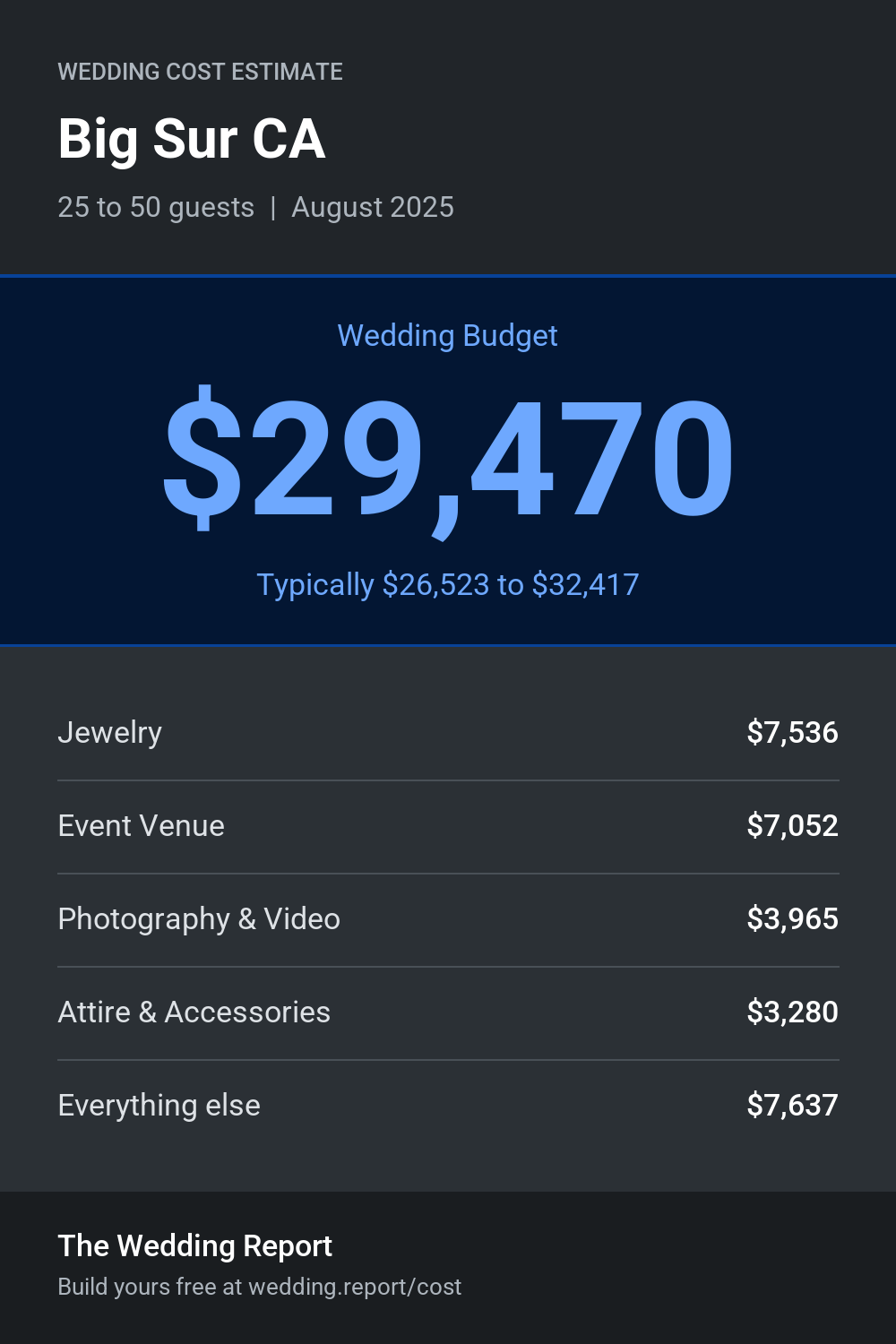 WEDDING COST ESTIMATE

Big Sur CA

25 to 50 guests | August 2025

Wedding Budget

$29,470

Typically $26,523 to $32,417

| Jewelry | $7,536 |
|---|---|
| Event Venue | $7,052 |
| Photography & Video | $3,965 |
| Attire & Accessories | $3,280 |
| Everything else | $7,637 |

The Wedding Report

Build yours free at wedding.report/cost